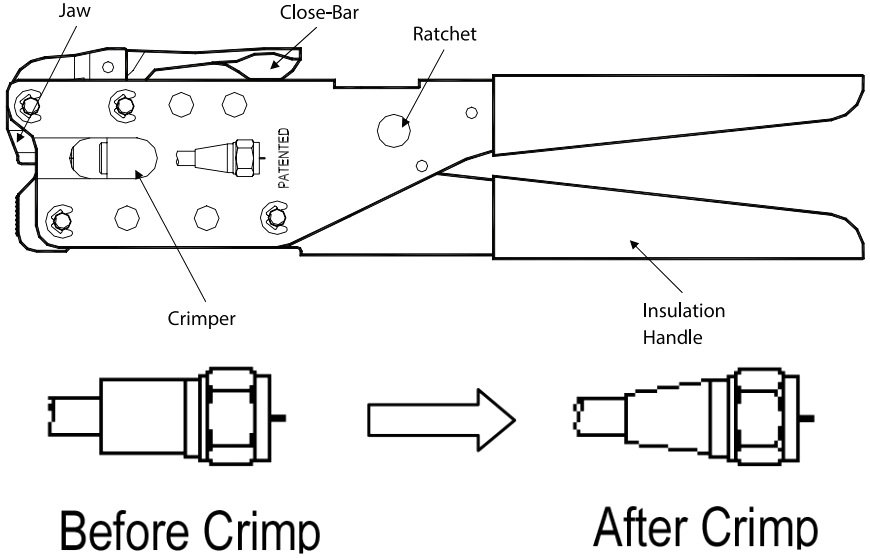 Jaw
Close-Bar
Ratchet
PATENTED
Crimper
Insulation Handle
Before Crimp
After Crimp